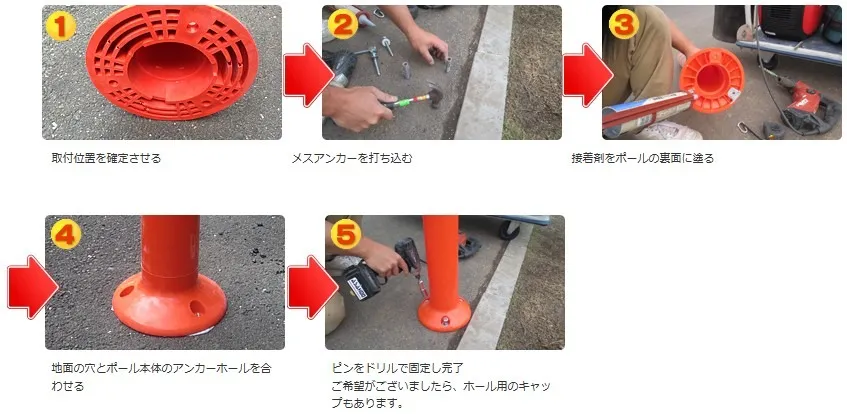 1

取付位置を確定させる

2

メスアンカーを打ち込む

3

接着剤をポールの裏面に塗る

4

地面の穴とポール本体のアンカーホールを合わせる

5

ピンをドリルで固定し完了
ご希望がございましたら、ホール用のキャップもあります。